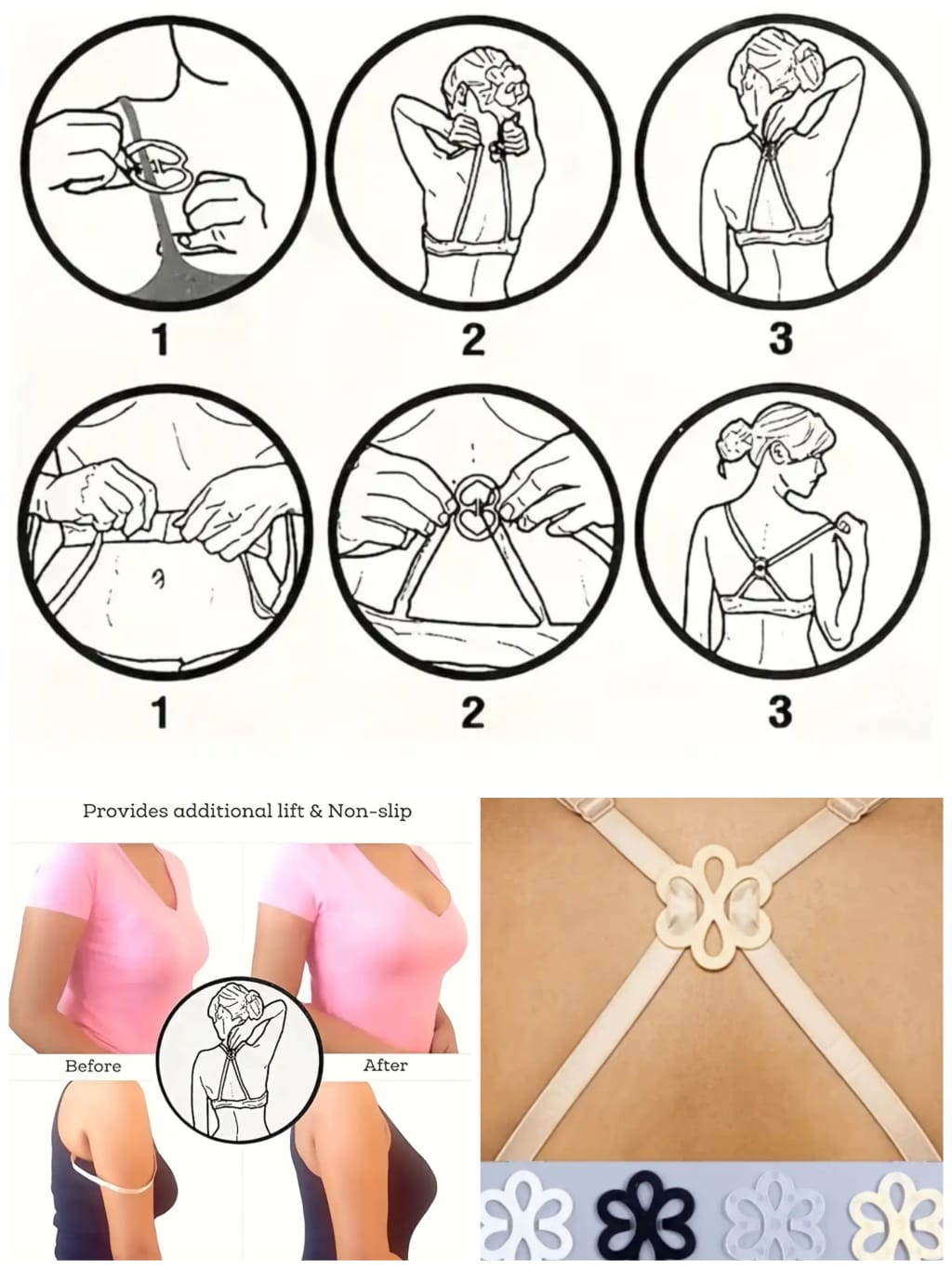 1 2 3

1 2 3

Provides additional lift & Non-slip

Before

After