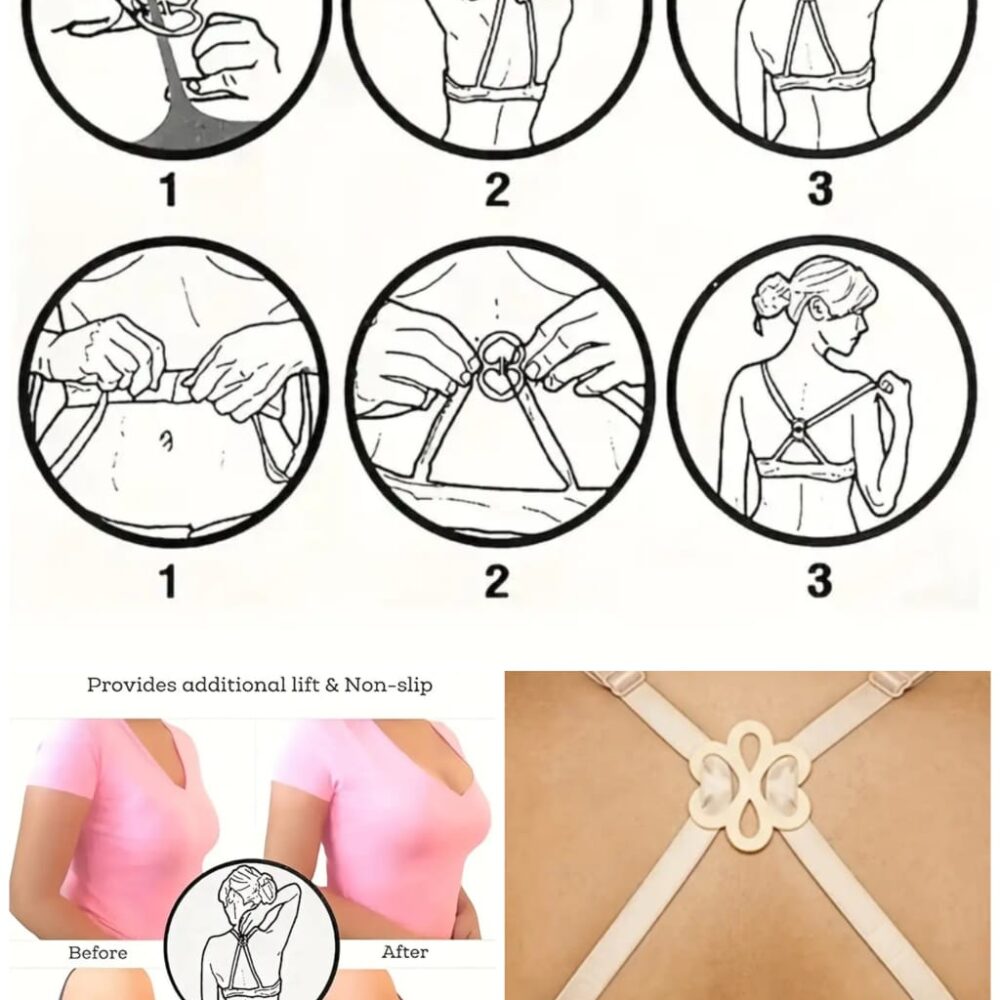 1 2 3

1 2 3

Provides additional lift & Non-slip

Before

After